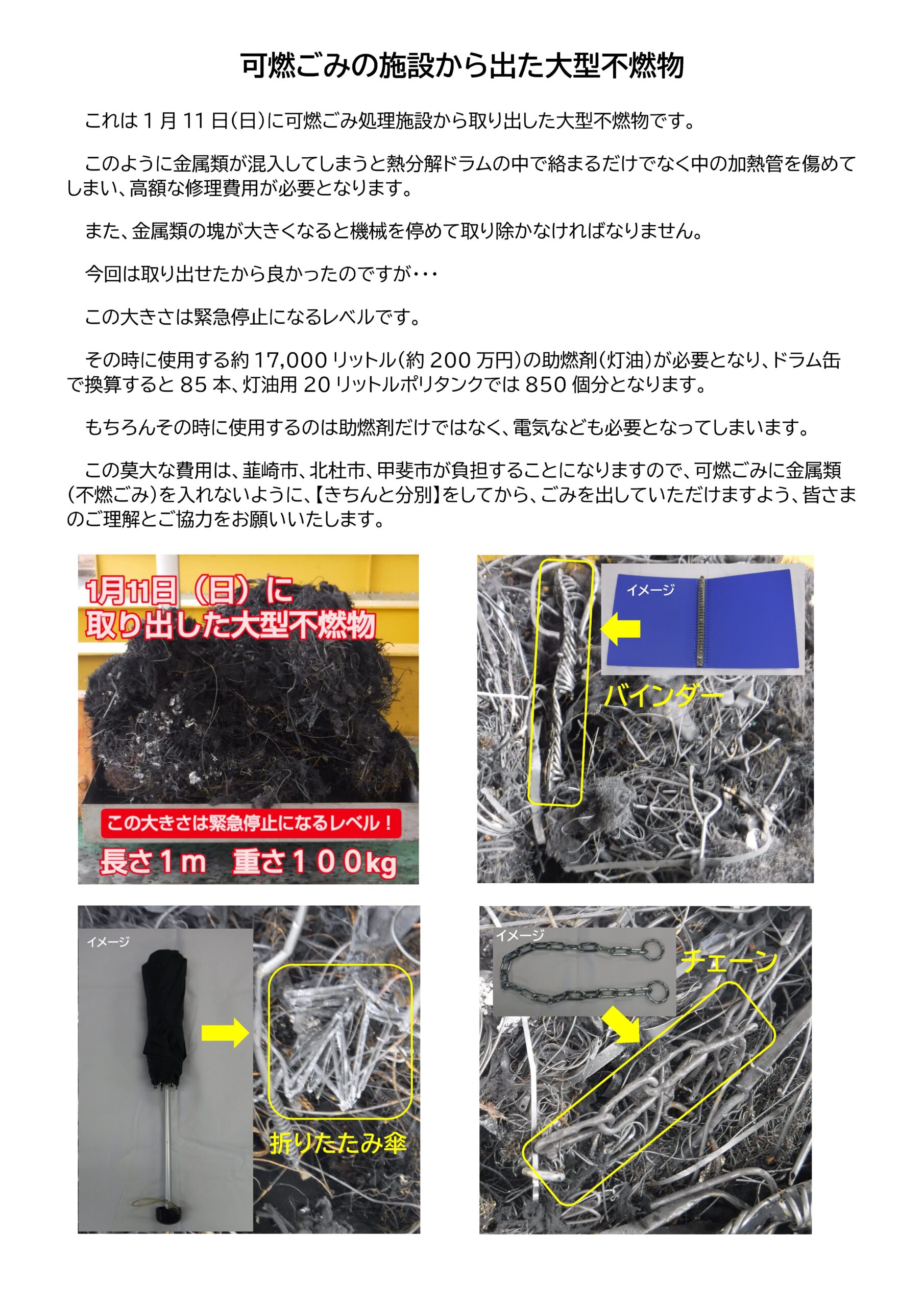 可燃ごみの施設から出た大型不燃物

これは１月11日(日)に可燃ごみ処理施設から取り出した大型不燃物です。

このように金属類が混入してしまうと熱分解ドラムの中で絡まるだけでなく中の加熱管を傷めてしまい、高額な修理費用が必要となります。

また、金属類の塊が大きくなると機械を停めて取り除かなければなりません。

今回は取り出せたから良かったのですが・・・

この大きさは緊急停止になるレベルです。

その時に使用する約17,000リットル(約200万円)の助燃剤(灯油)が必要となり、ドラム缶で換算すると85本、灯油用20リットルポリタンクでは850個分となります。

もちろんその時に使用するのは助燃剤だけではなく、電気なども必要となってしまいます。

この莫大な費用は、韮崎市、北杜市、甲斐市が負担することになりますので、可燃ごみに金属類(不燃ごみ)を入れないように、【きちんと分別】をしてから、ごみを出していただけますよう、皆さまのご理解とご協力をお願いいたします。

1月11日（日）に
取り出した大型不燃物

この大きさは緊急停止になるレベル！
長さ１ｍ　重さ１００kg

イメージ
バインダー

イメージ
折りたたみ傘

イメージ
チェーン